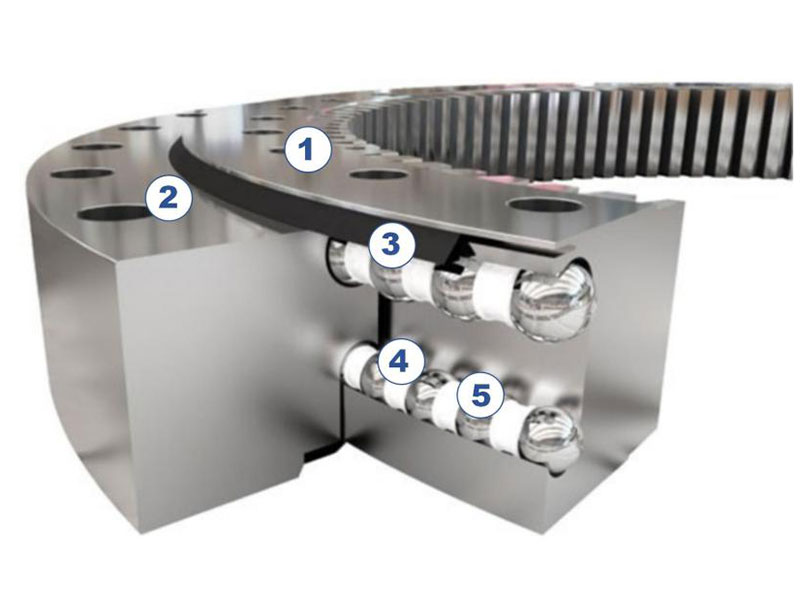 1
2
3
4
5